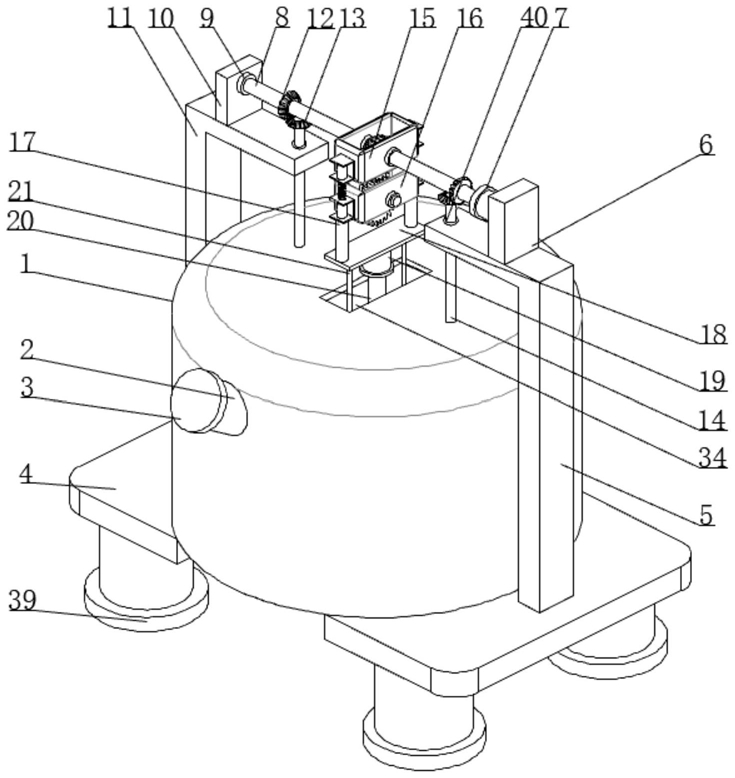 11 10 9 8 12 13 15 16 40 7
17
21
20
1
2
3
4
39
6
18
19
14
34
5