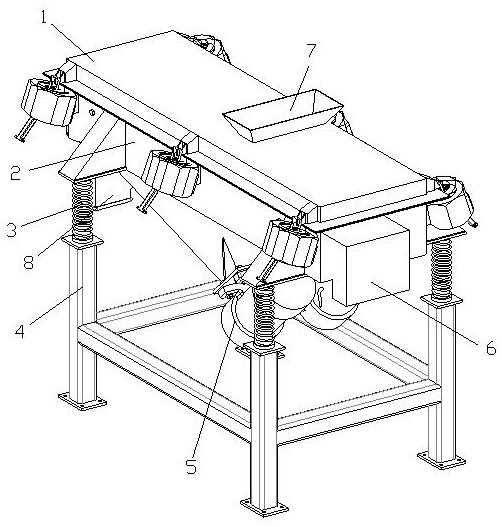 1
7
2
3
8
4
6
5