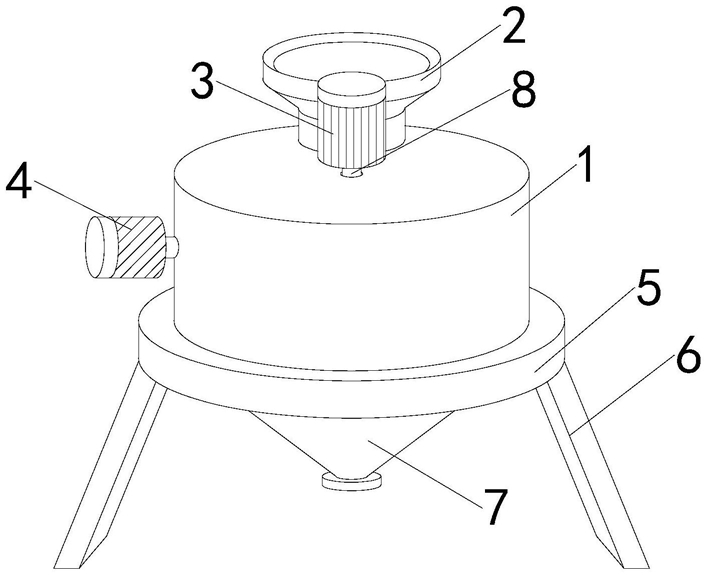 2
3
8
4
1
5
6
7