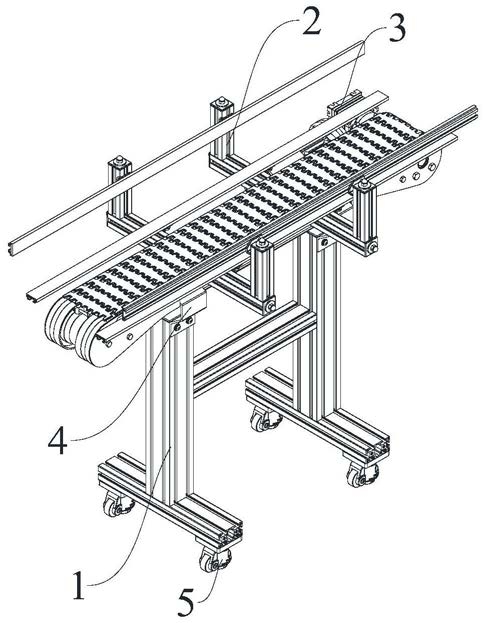 2
3
4
1
5