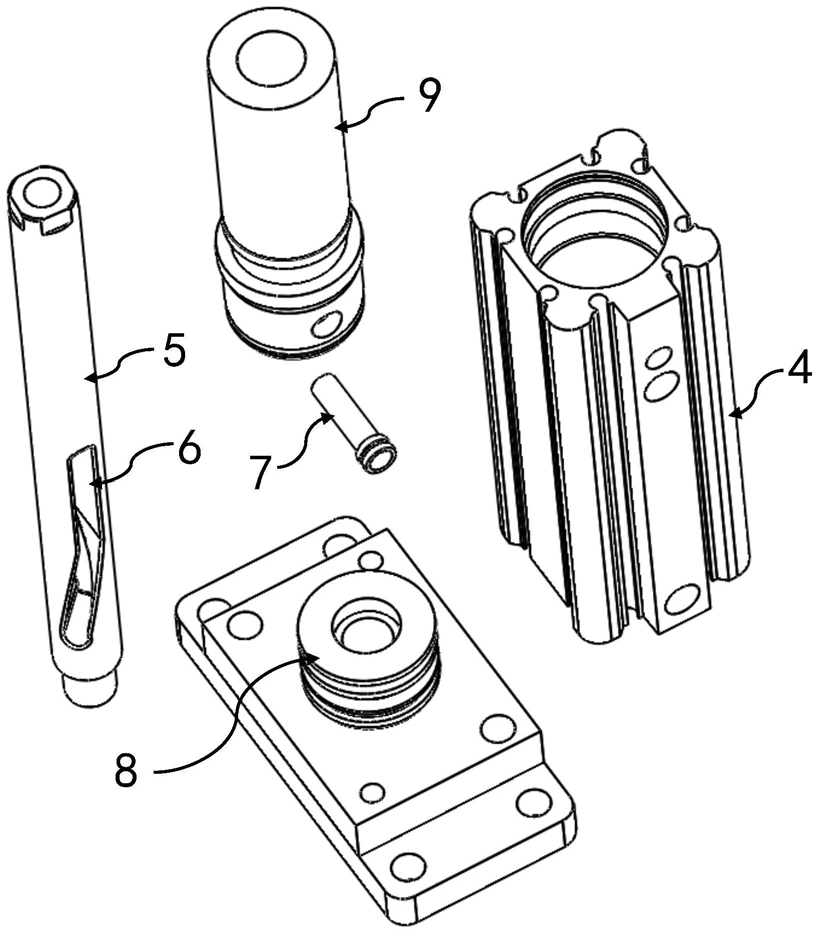 9
5
4
6
7
8