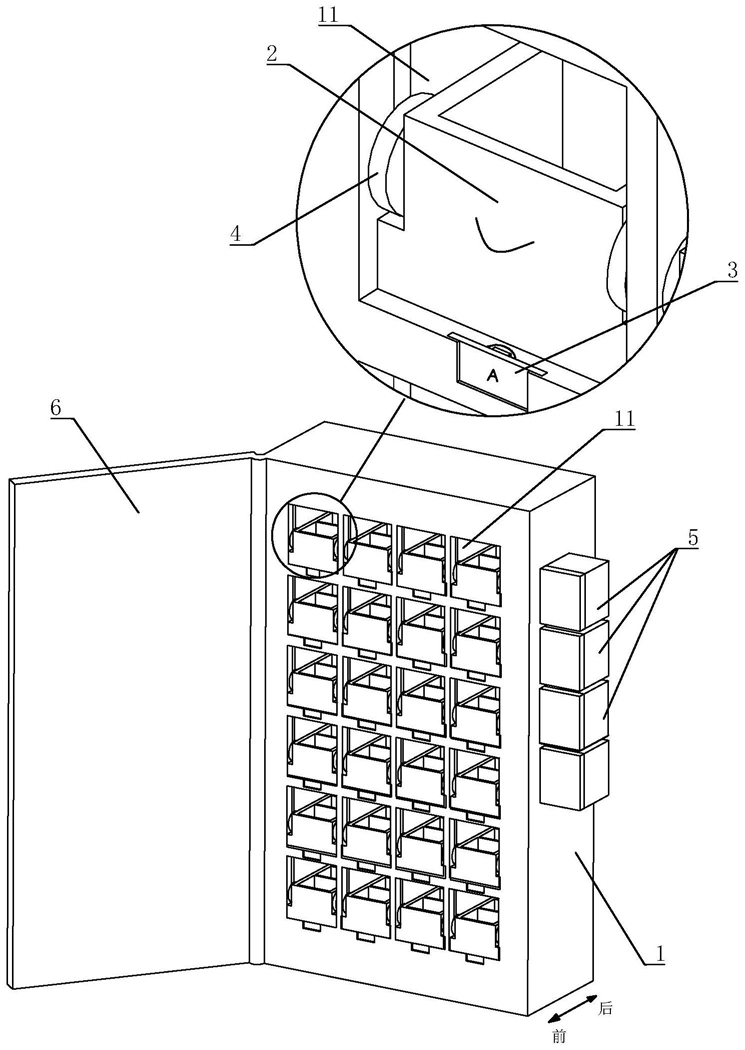 11
2
4
3
A
6
11
5
1
后
前