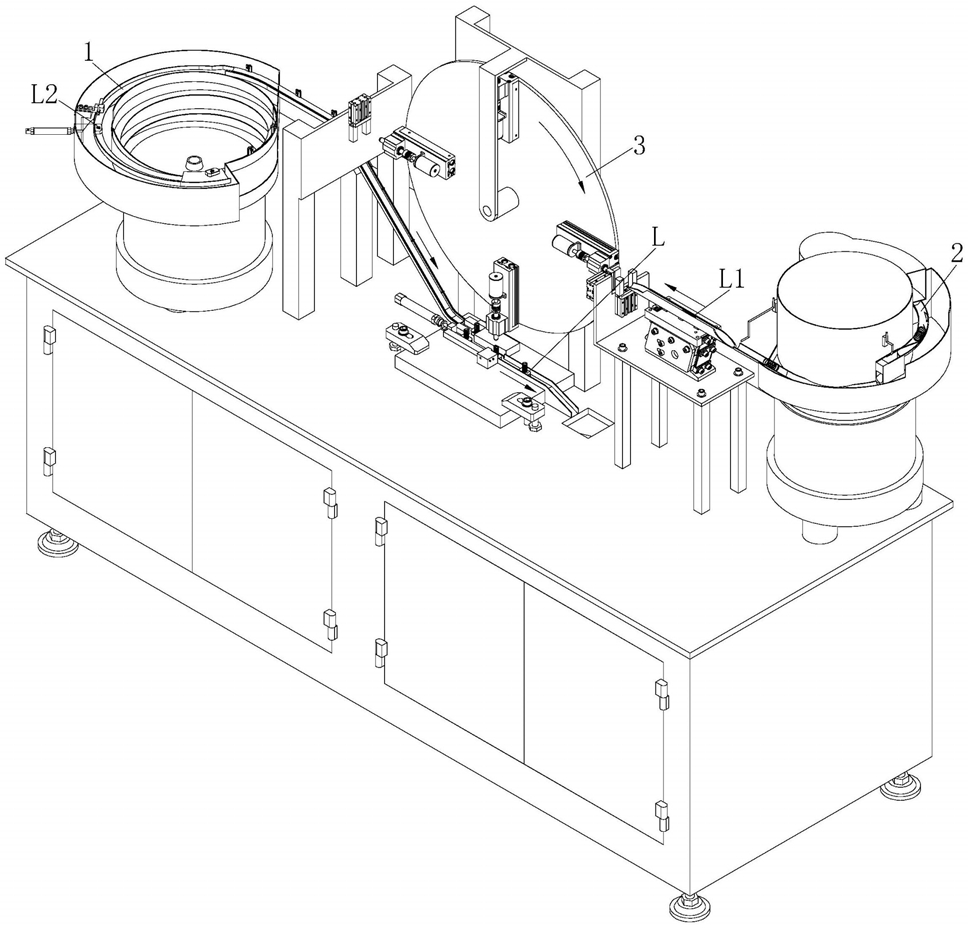 1
L2
3
L
L1
2