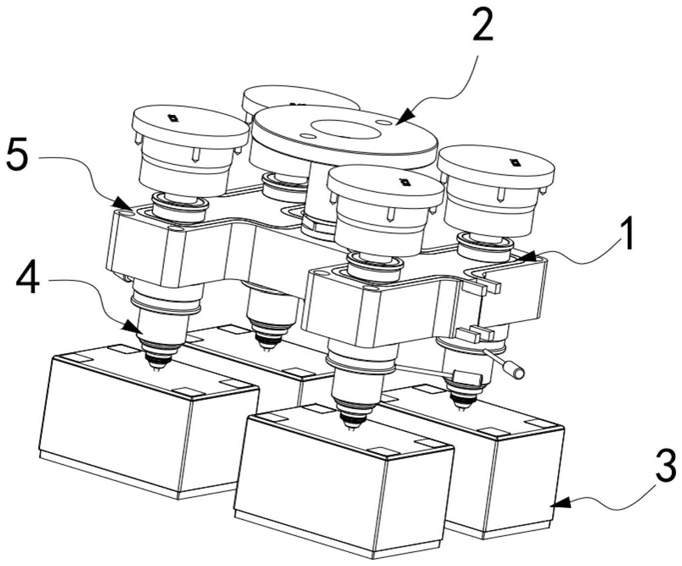 2
5
1
4
3