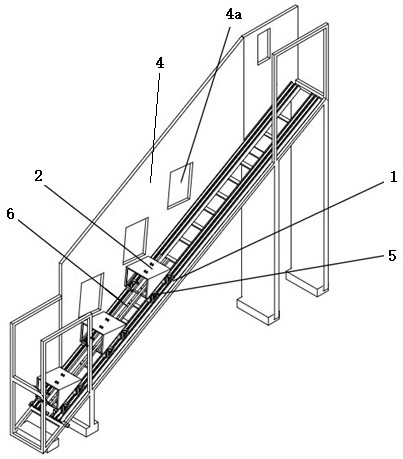 4a
4
2
1
6
5