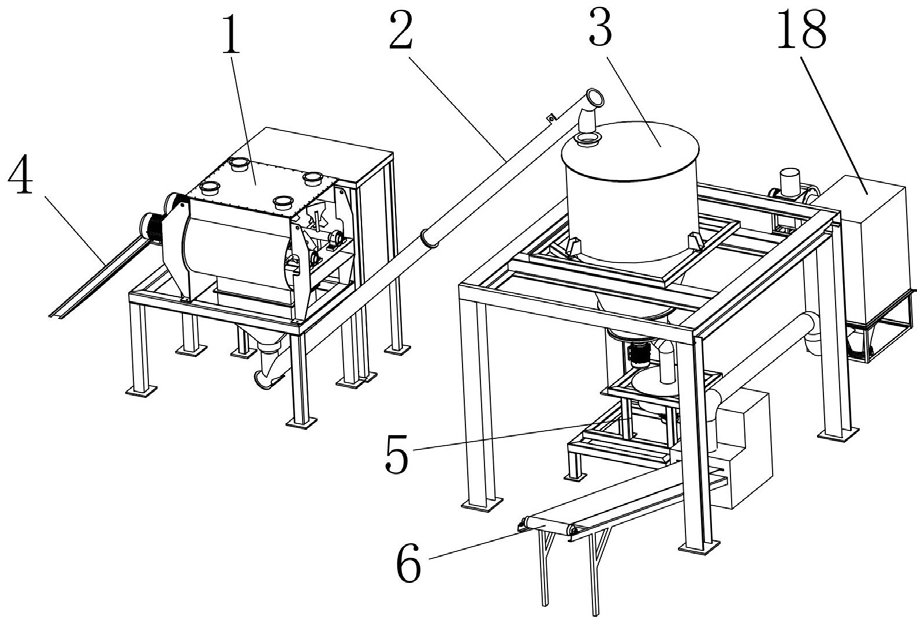 1
2
3
18
4
5
6