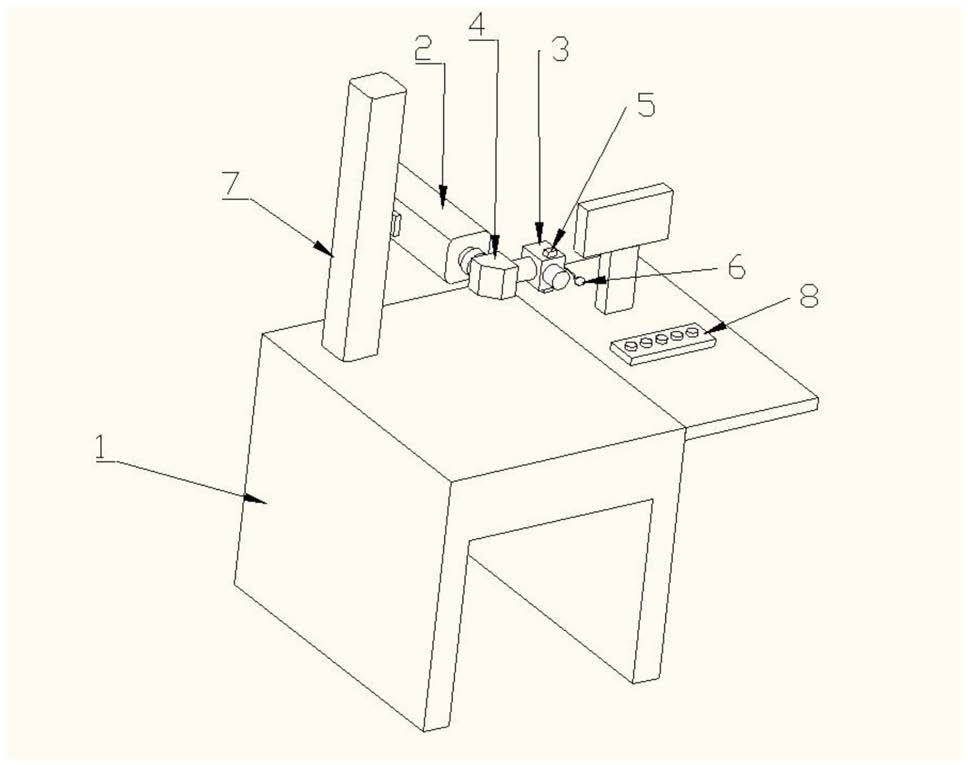 2
4
3
5
7
6
8
1