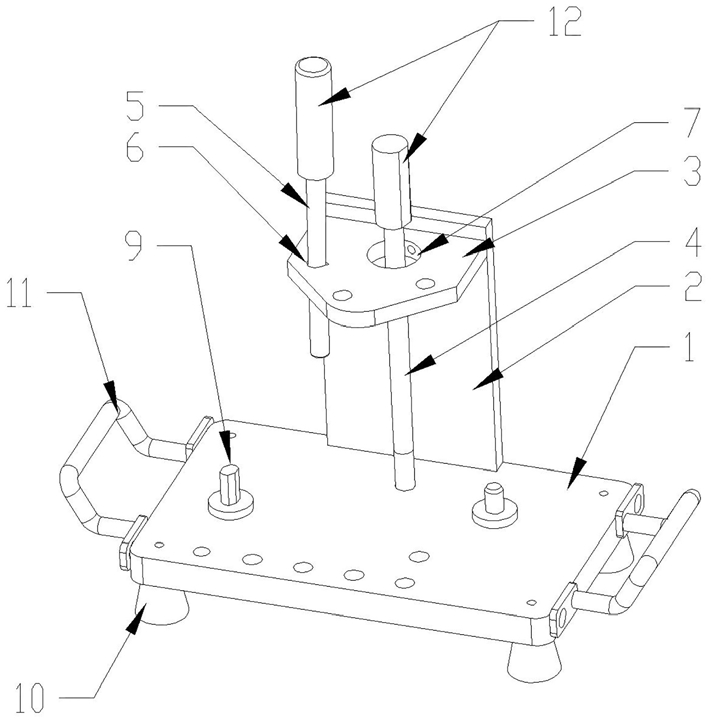 12
5
6
7
3
9
4
11
2
1
10