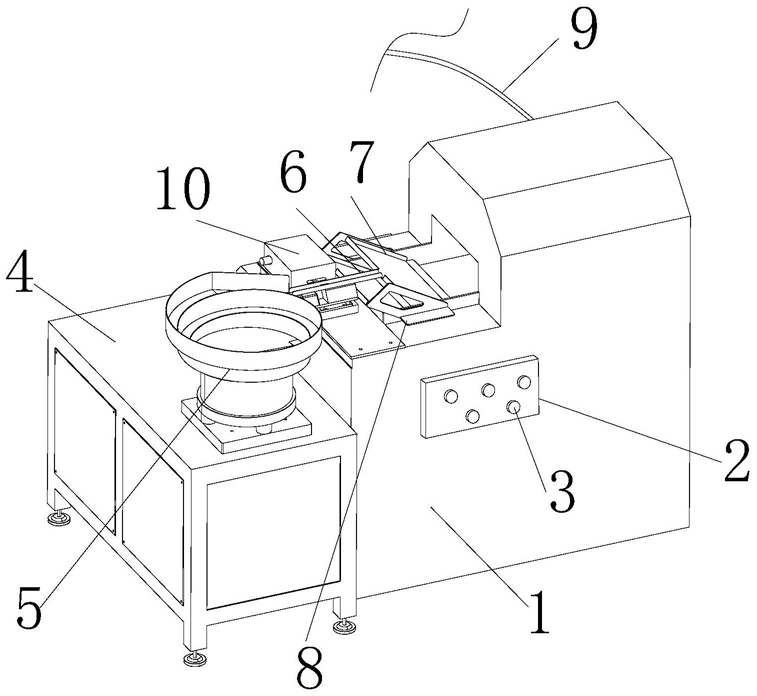 9
10
6
7
4
2
3
5
1
8