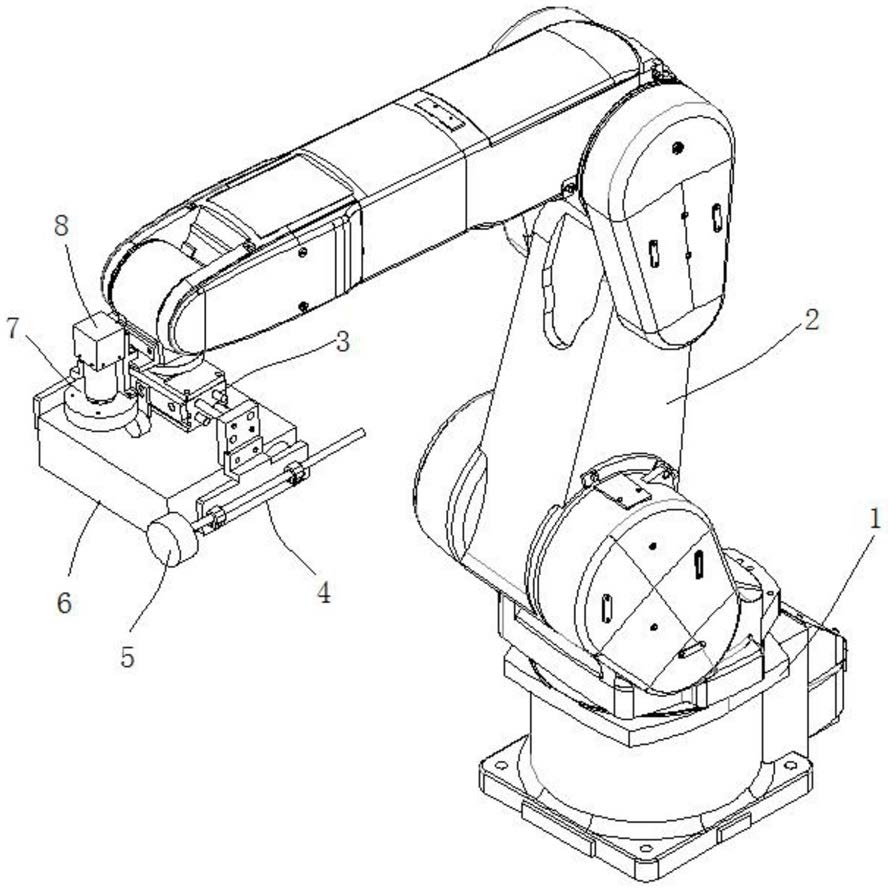 8
7
3
2
1
6
4
5