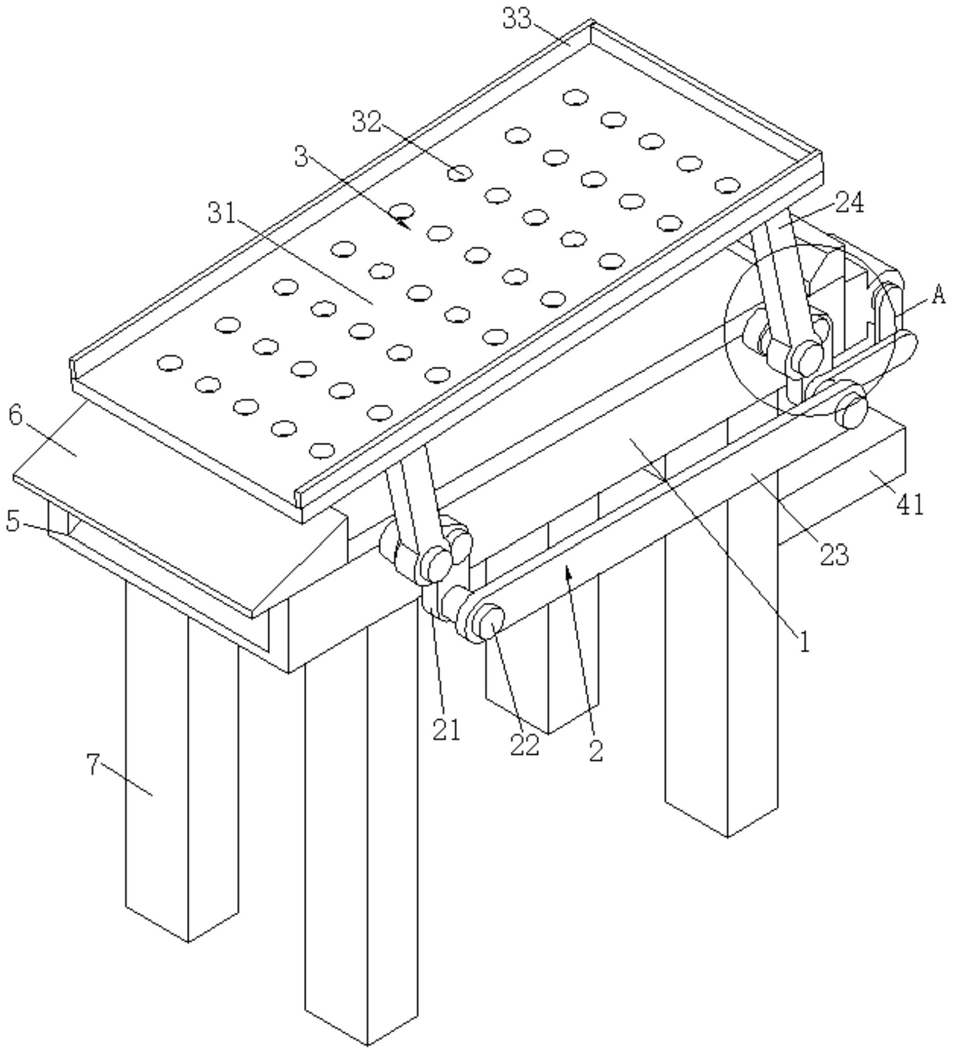 33
32
3
31
24
A
6
5
41
23
1
21
22
2
7