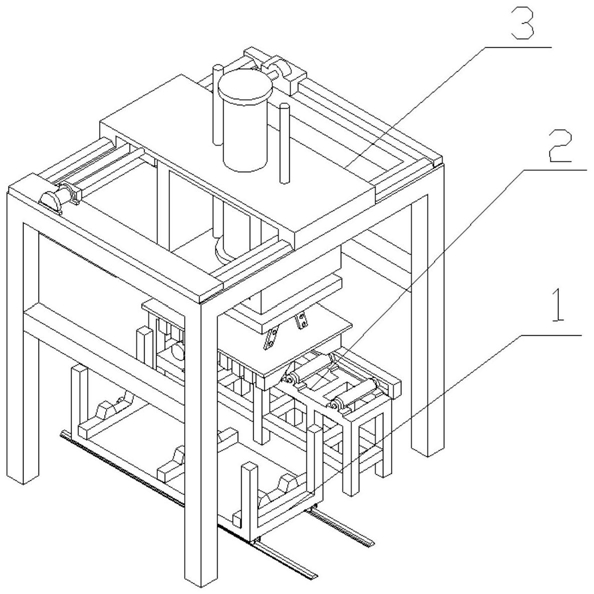 3
2
1