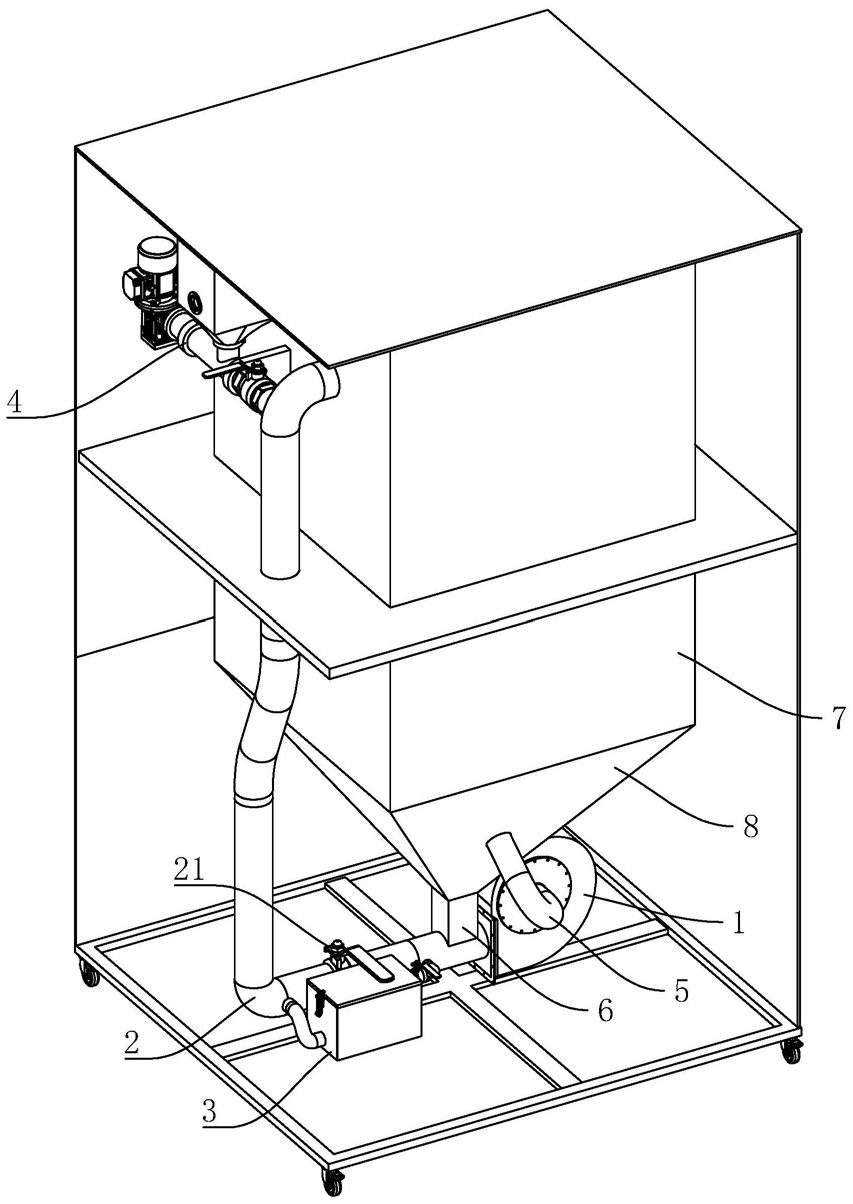 4

7

8

21

1

5

6

2

3