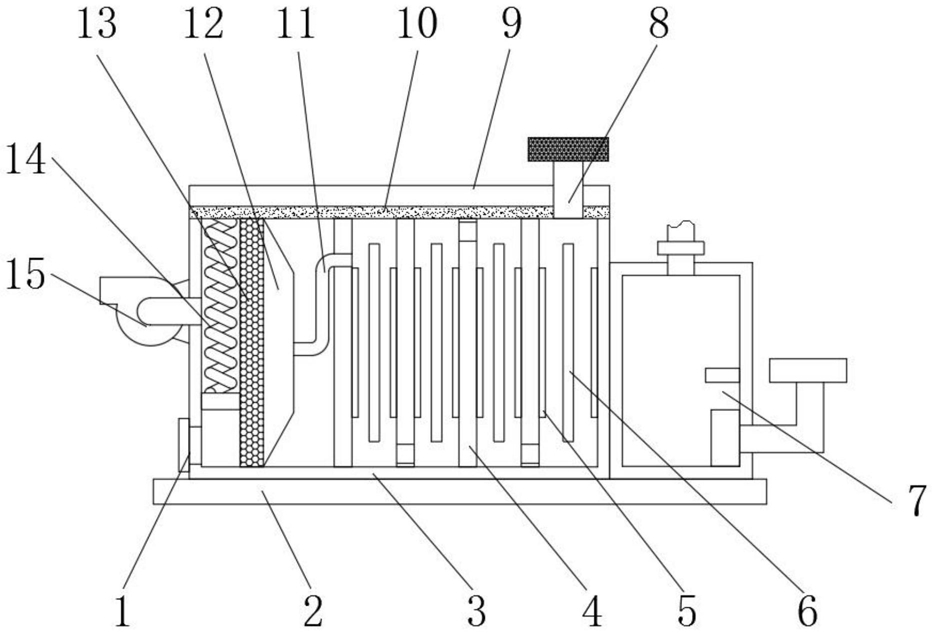 13 12 11 10 9 8
14
15
7
1 2 3 4 5 6