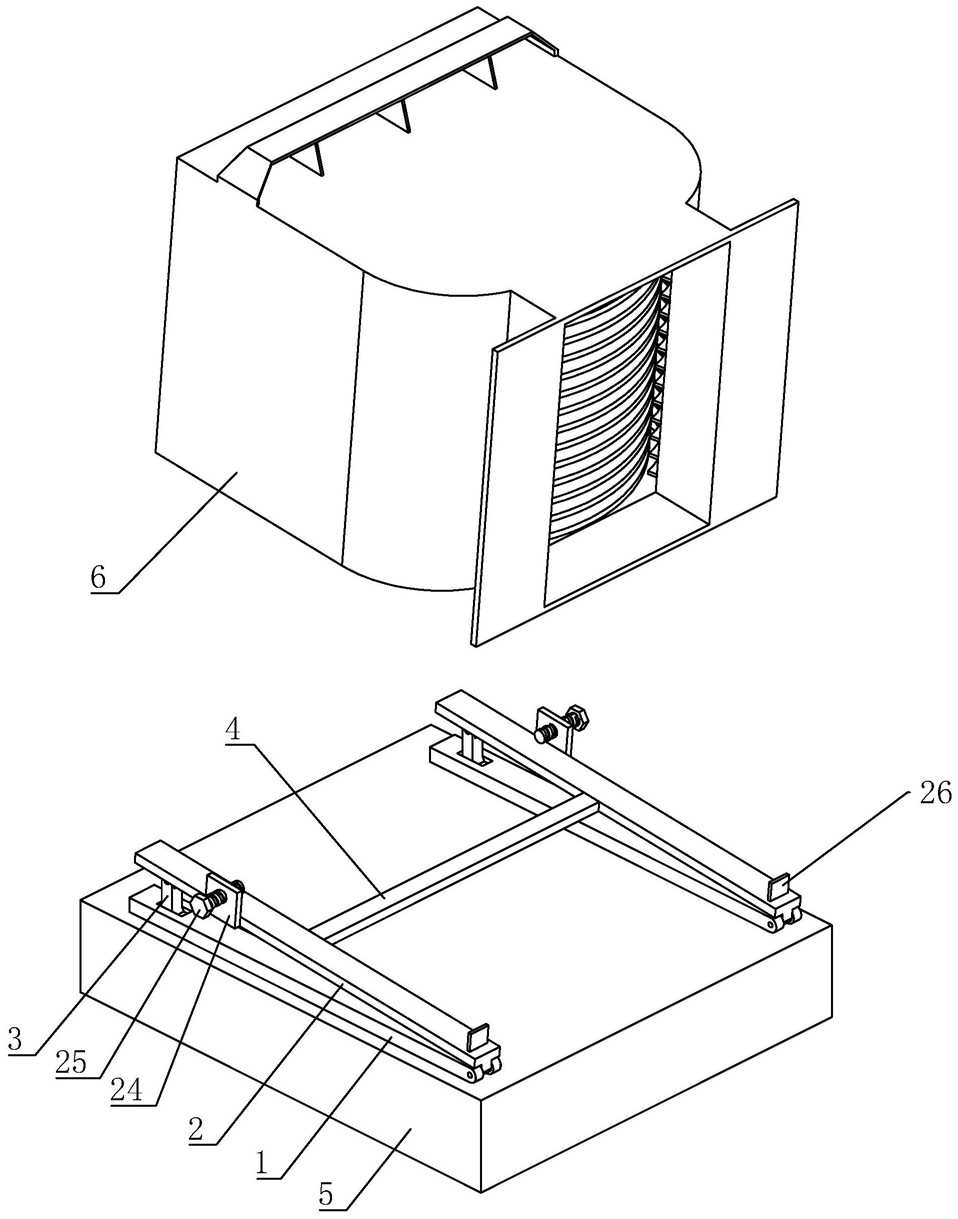 6

4

26

3

25

24

2

1

5