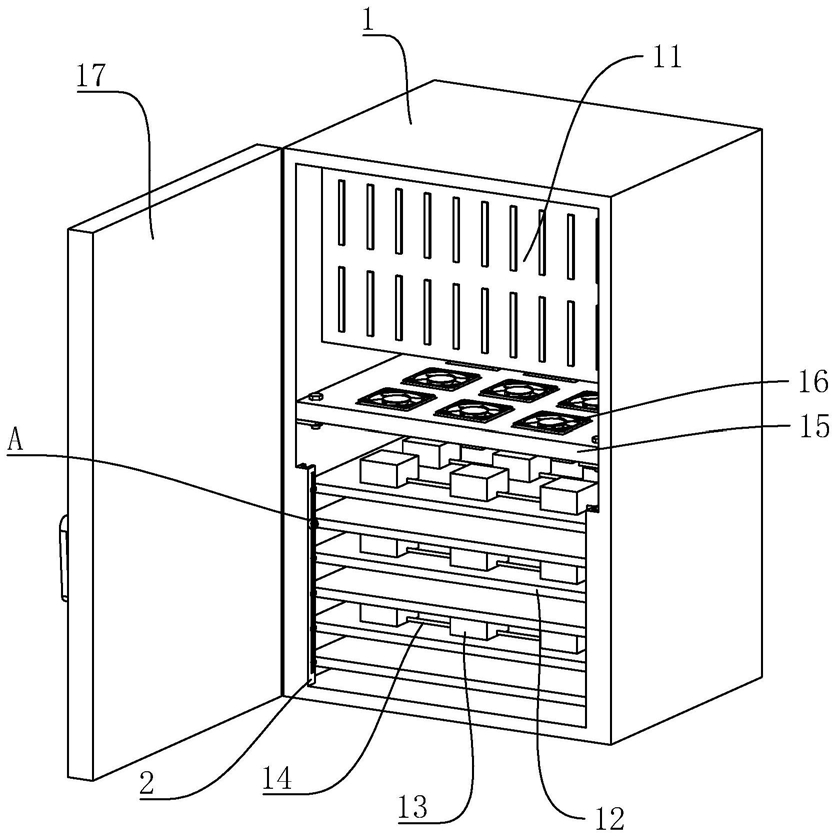 1
11
17
16
15
A
2
14
13
12