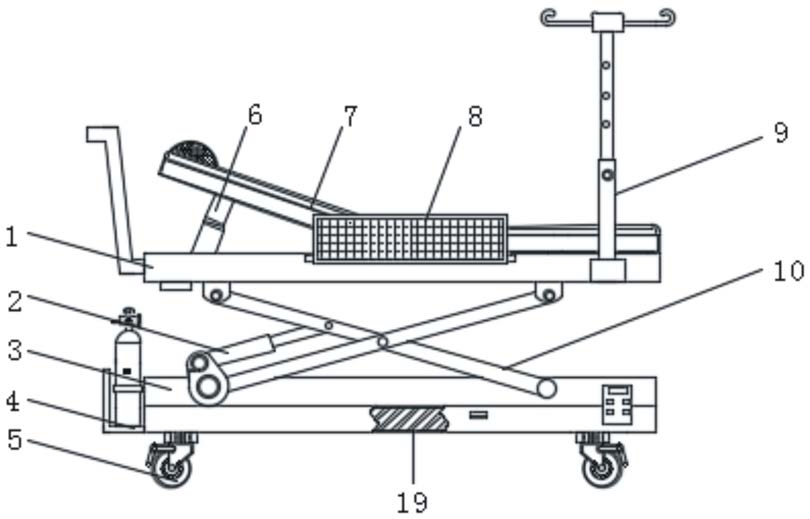 6
7
8
9
1
10
2
3
4
5
19