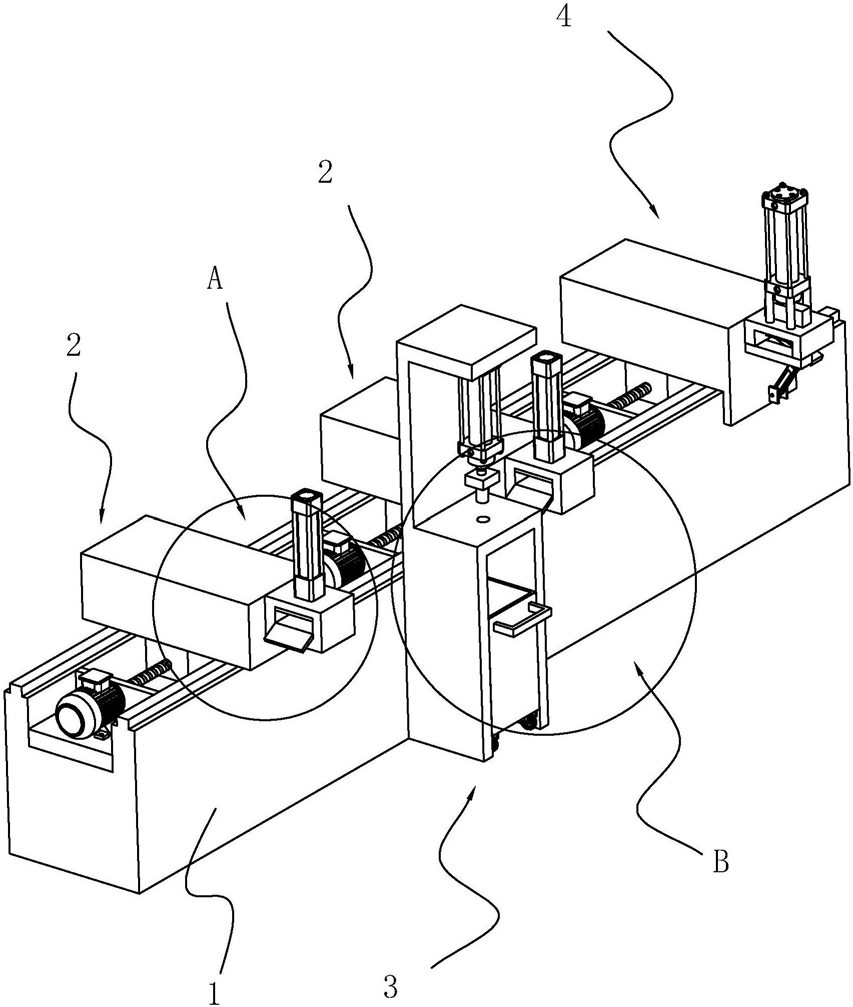 4
2
A
2
B
1
3