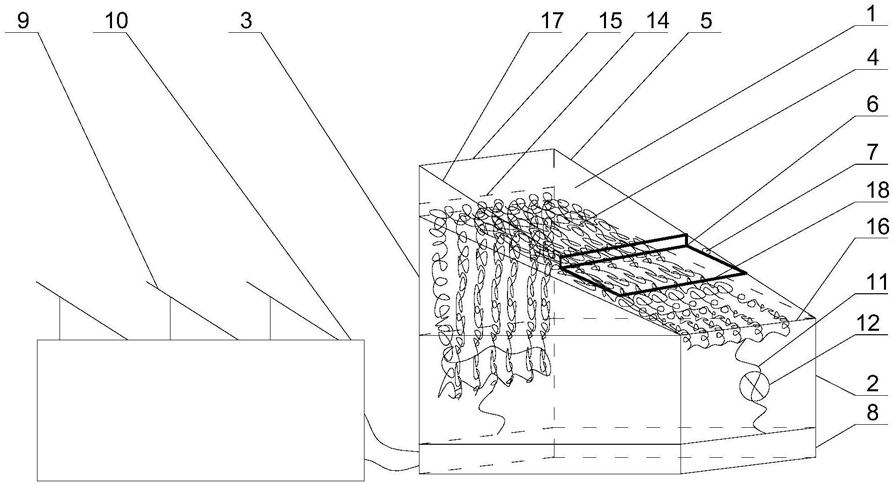 9
10
3
17
15
14
5
1
4
6
7
18
16
11
12
2
8