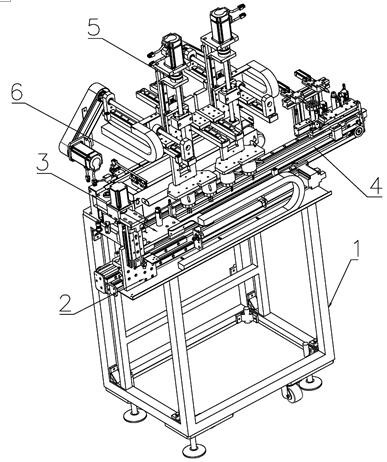 5
6
3
4
1
2