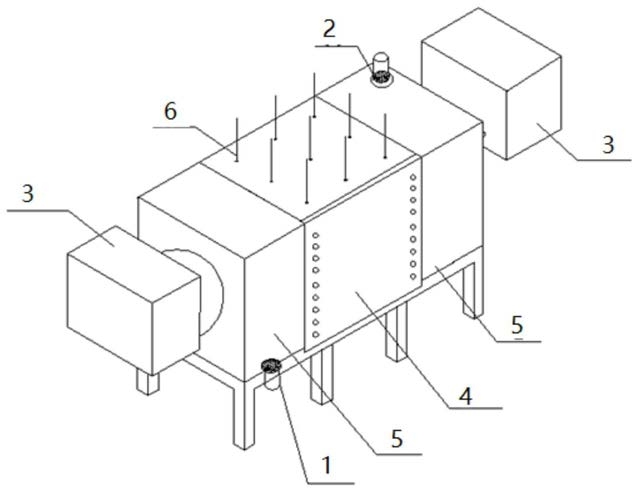 2
6
3
3
5
4
5
1