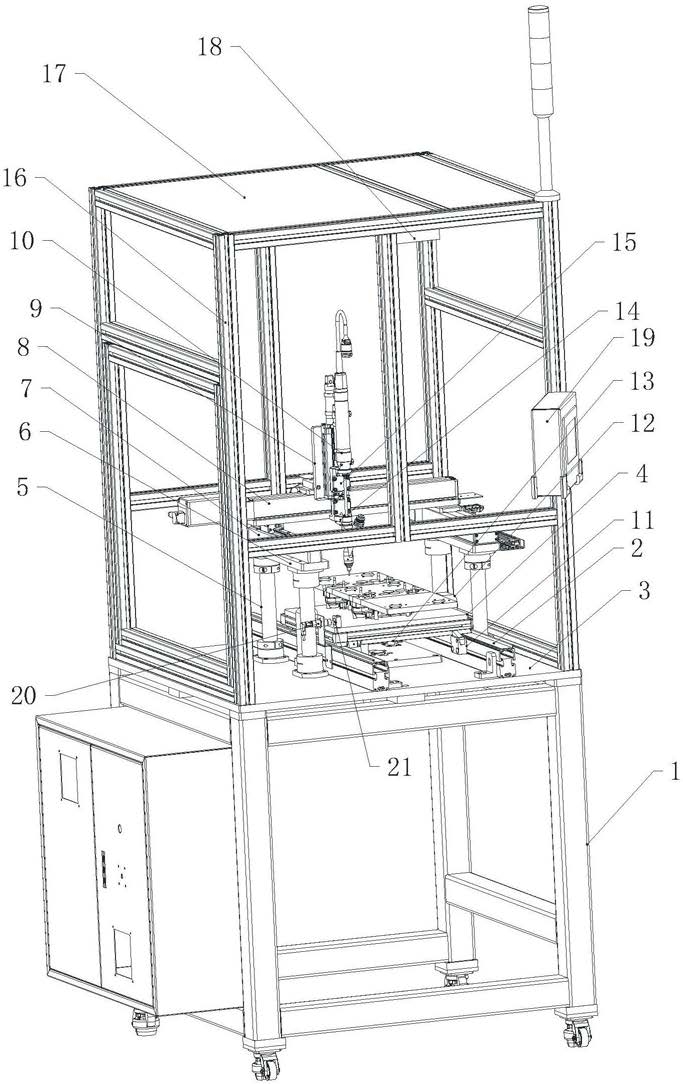 18
17
16
10
9
8
7
6
5
15
14
19
13
12
4
11
2
3
20
21
1