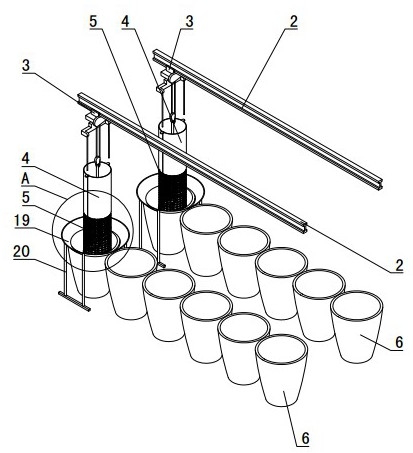 5
4
3
2
3
4
A
5
19
20
2
6
6