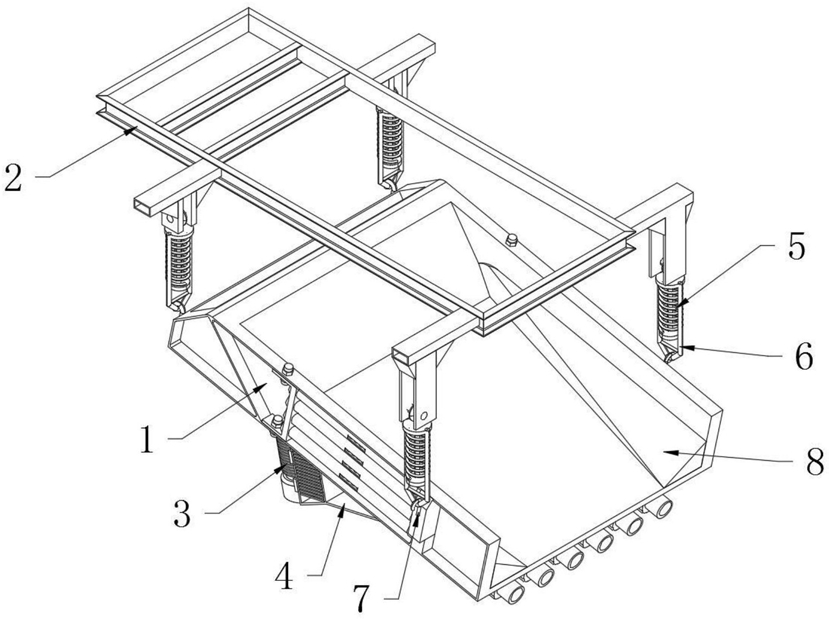 2
5
6
1
8
3
4
7