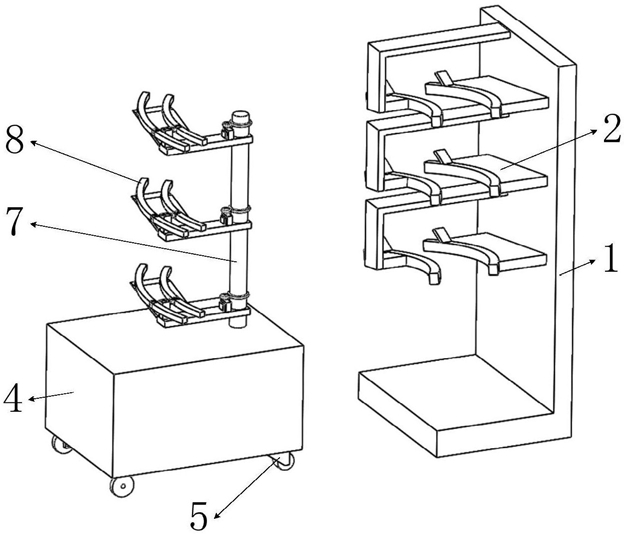 8
7
4
5
2
1