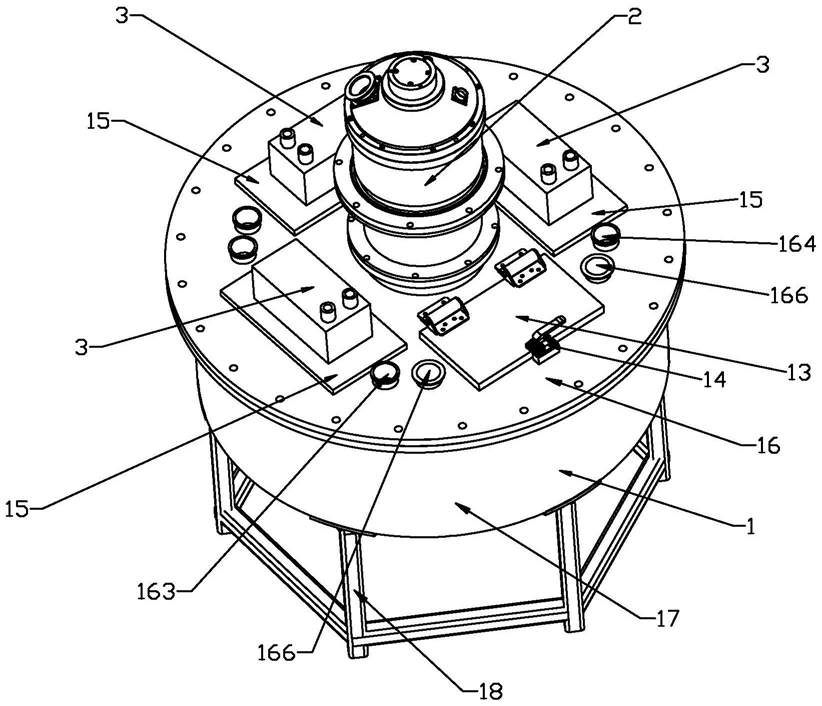 3
2
3
15
15
164
166
3
13
14
16
15
1
163
17
166
18