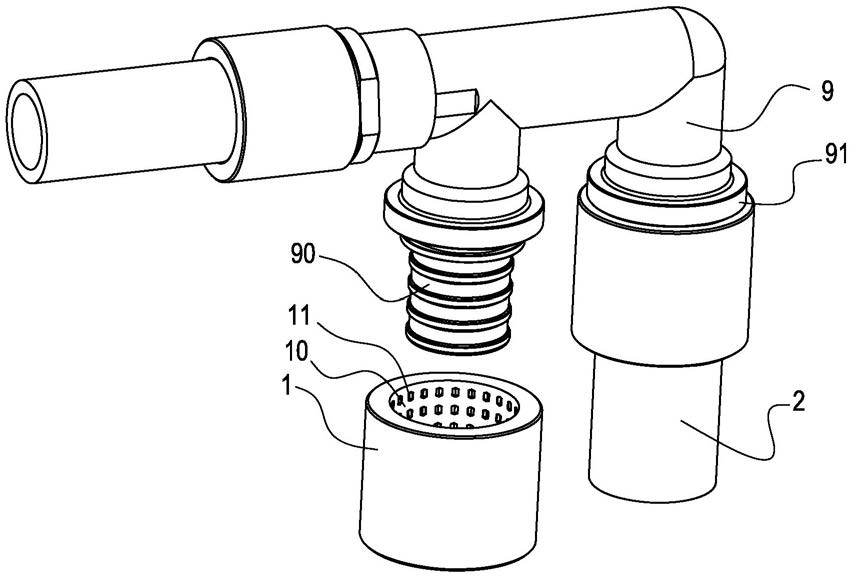 9
91
90
11
10
1
2