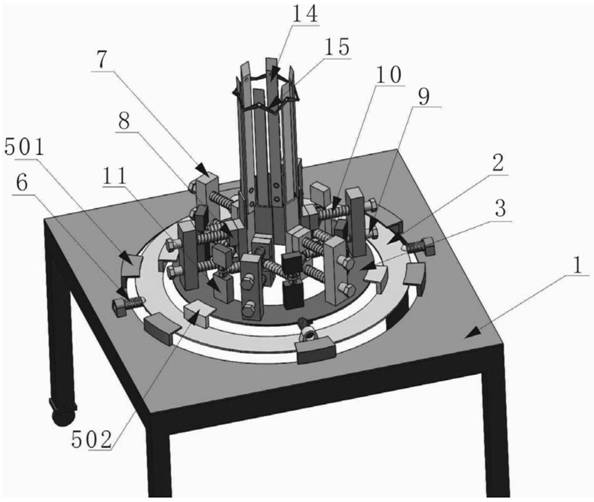 14
15
7
10
9
8
501
2
11
6
3
1
502