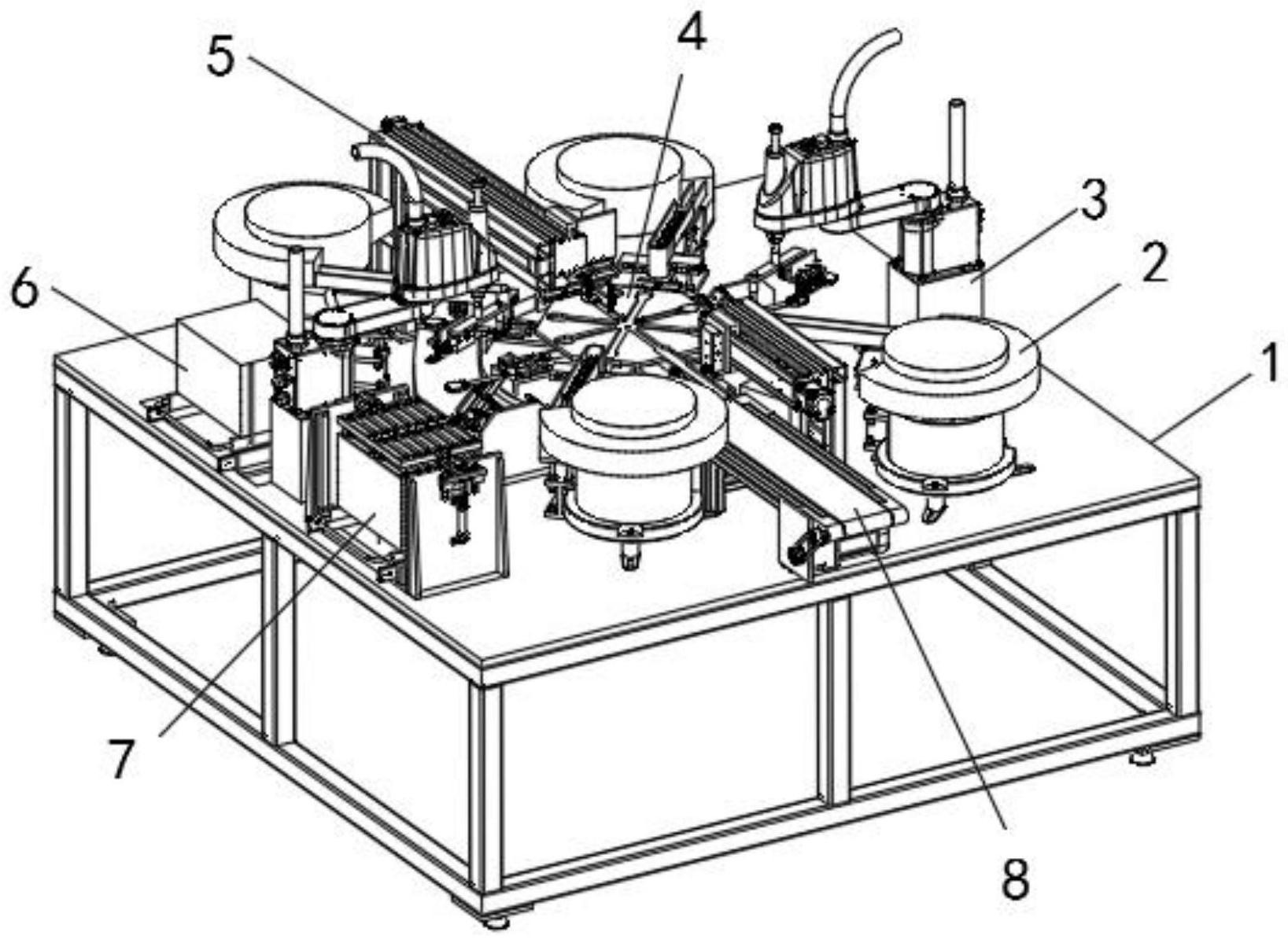 5
4
3
2
6
1
7
8