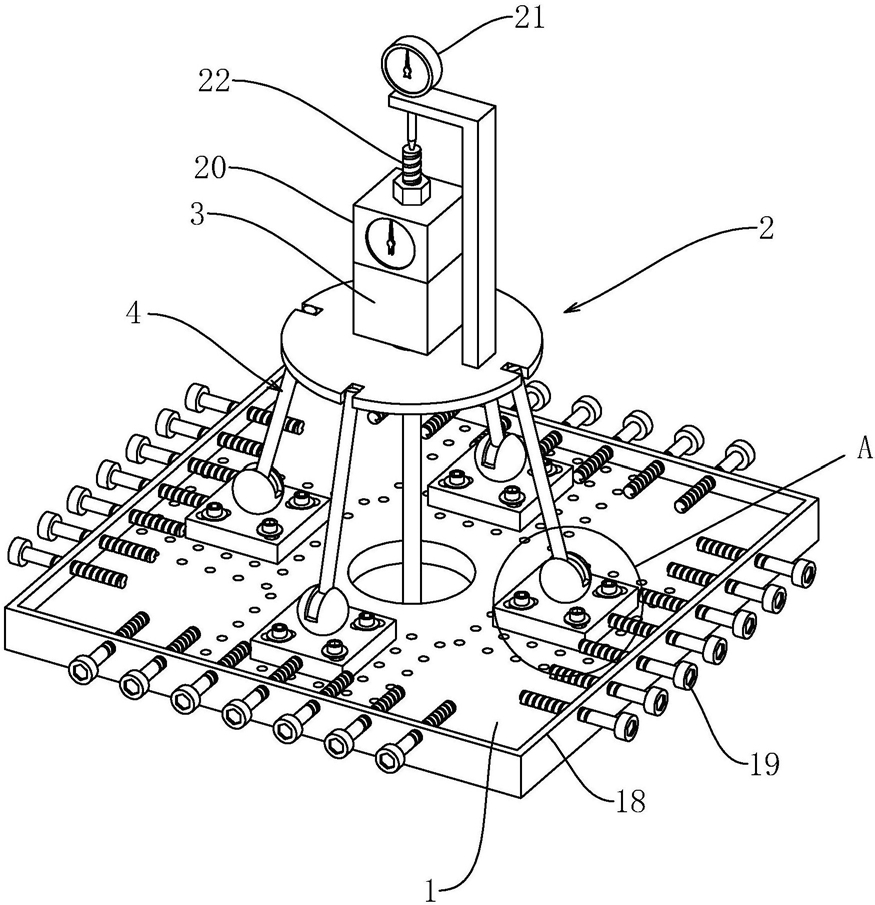 21
22
20
3
2
4
A
19
18
1