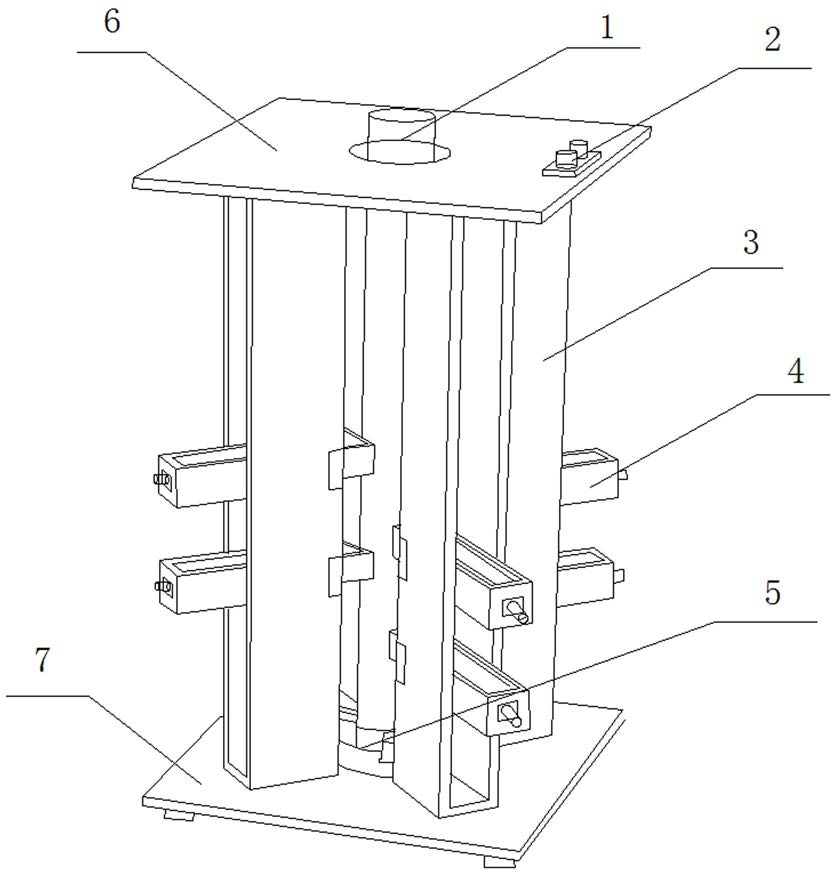 6
1
2
3
4
5
7