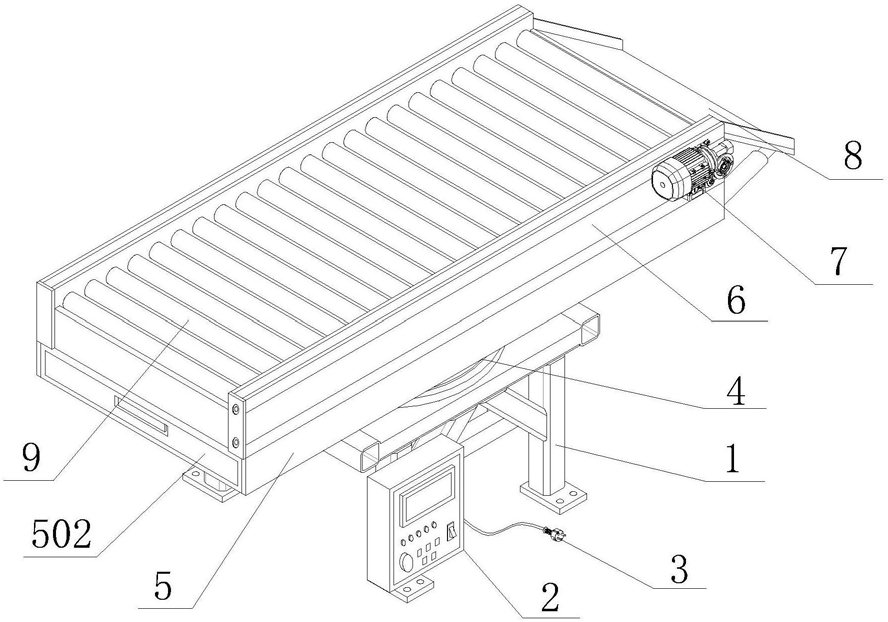 8
7
6
4
1
3
2
5
502
9