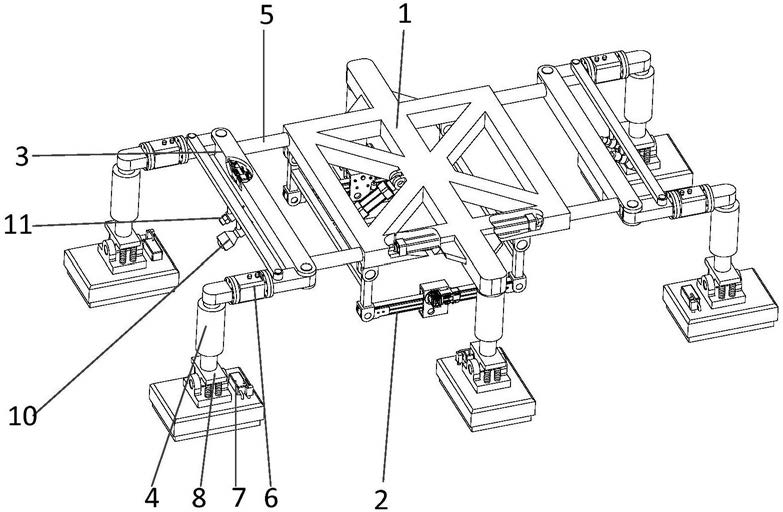 5
1
3
11
10
4
8
7
6
2