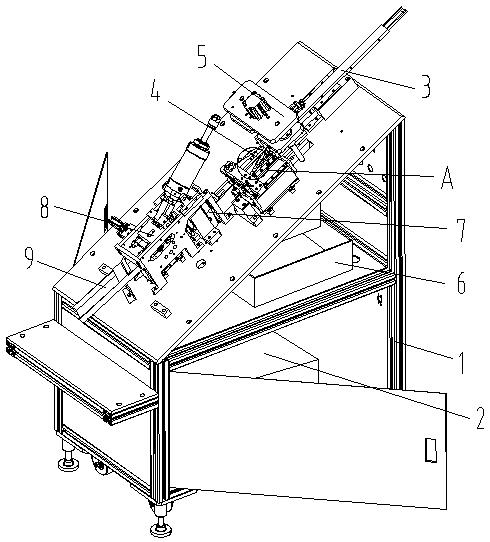 5
3
4
A
8
7
9
6
1
2