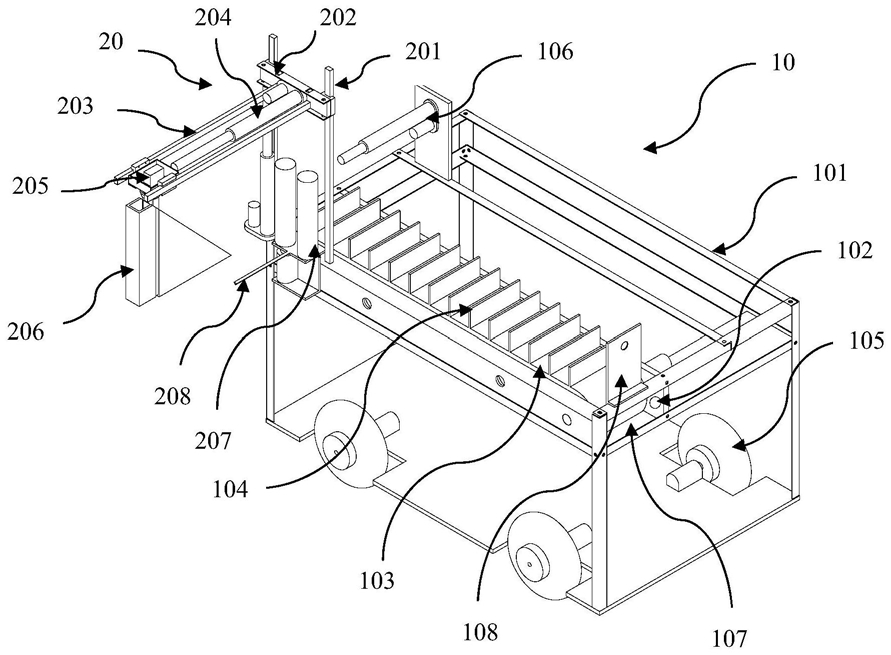 20
204
202
201
106
10
203
205
101
102
105
206
208
207
104
103
108
107