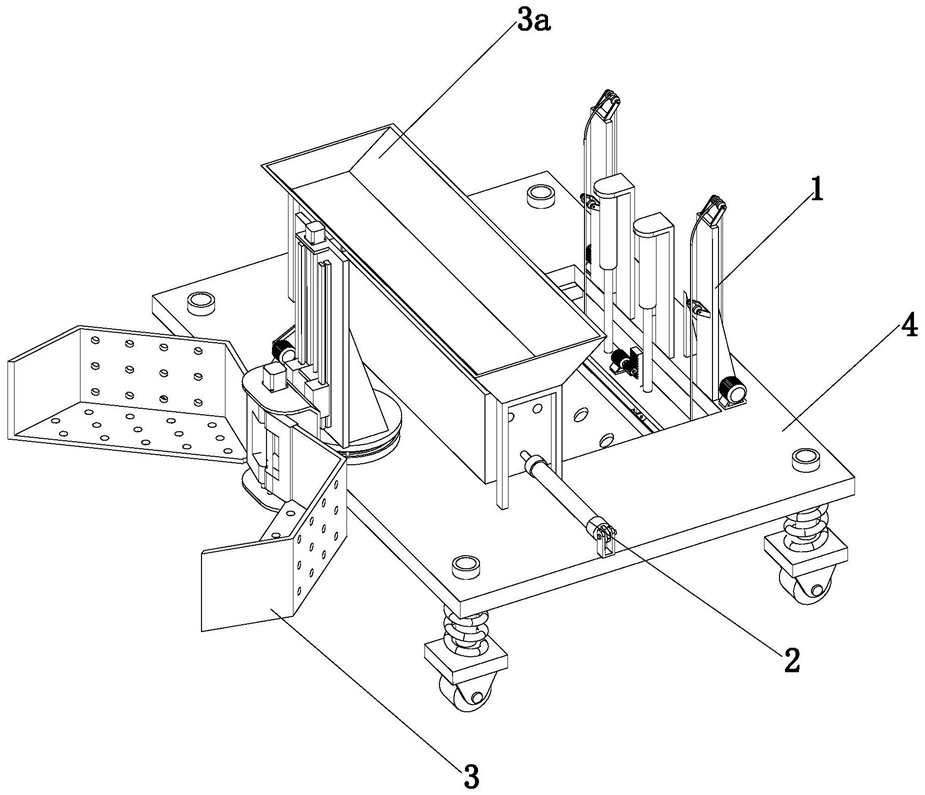 3a
1
4
2
3