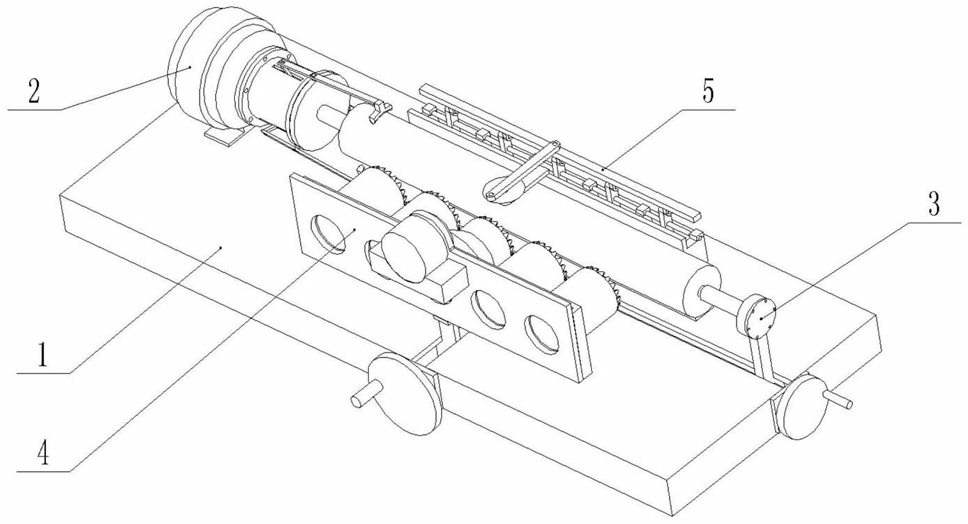 2
5
3
1
4