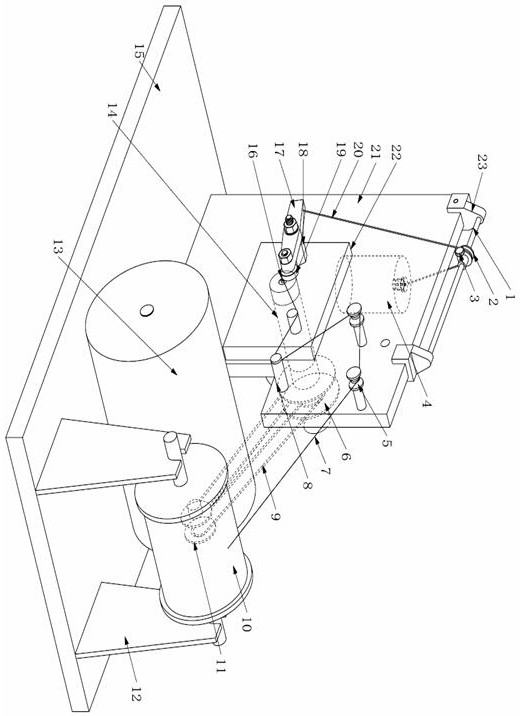 15
14
13
16
17
18
19
20
21
22
23
1
2
3
4
5
6
7
8
9
10
11
12