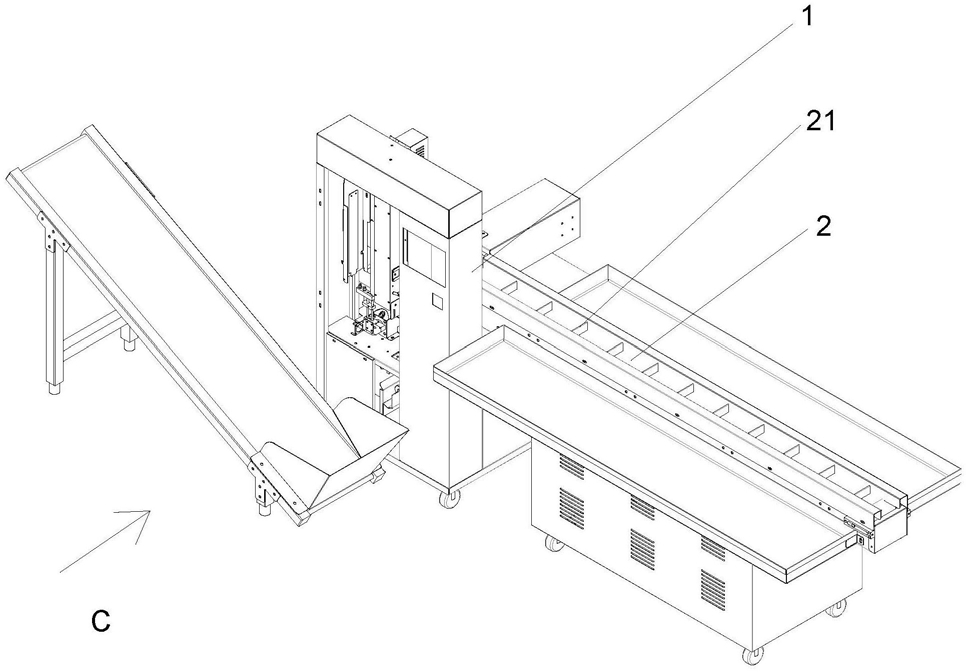 1

21

2

C