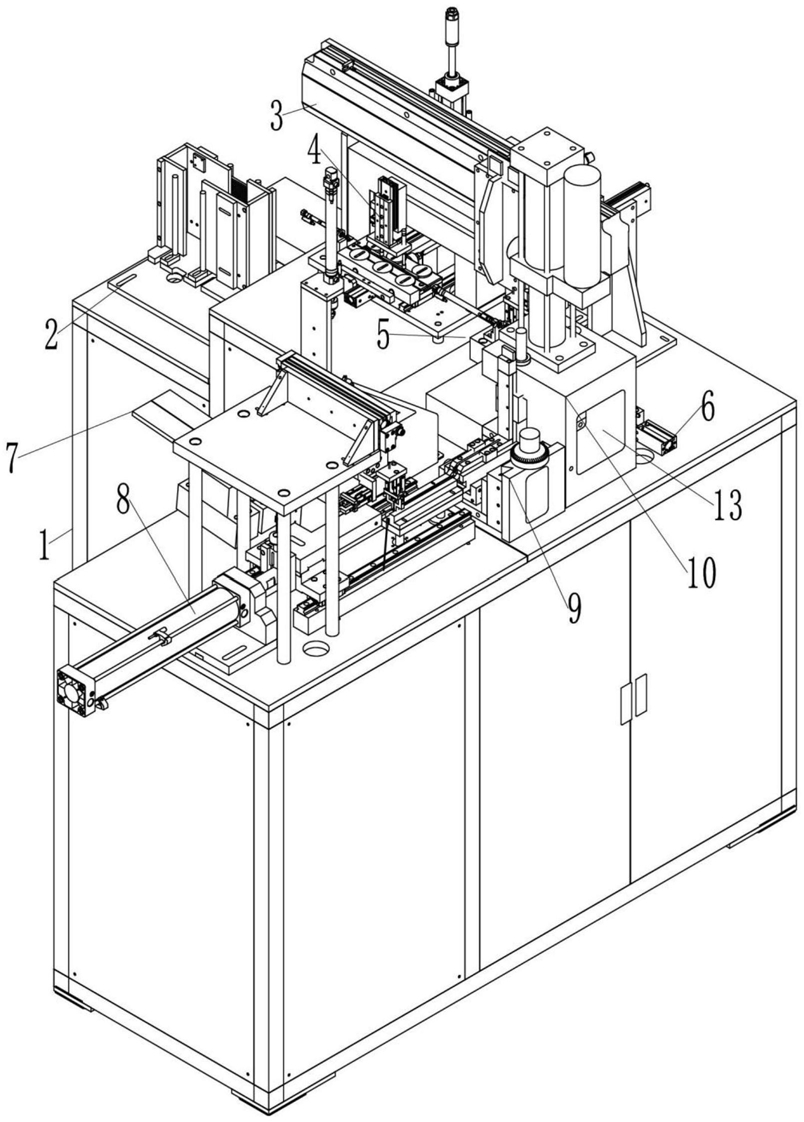 3
4
2
5
6
7
13
8
1
10
9