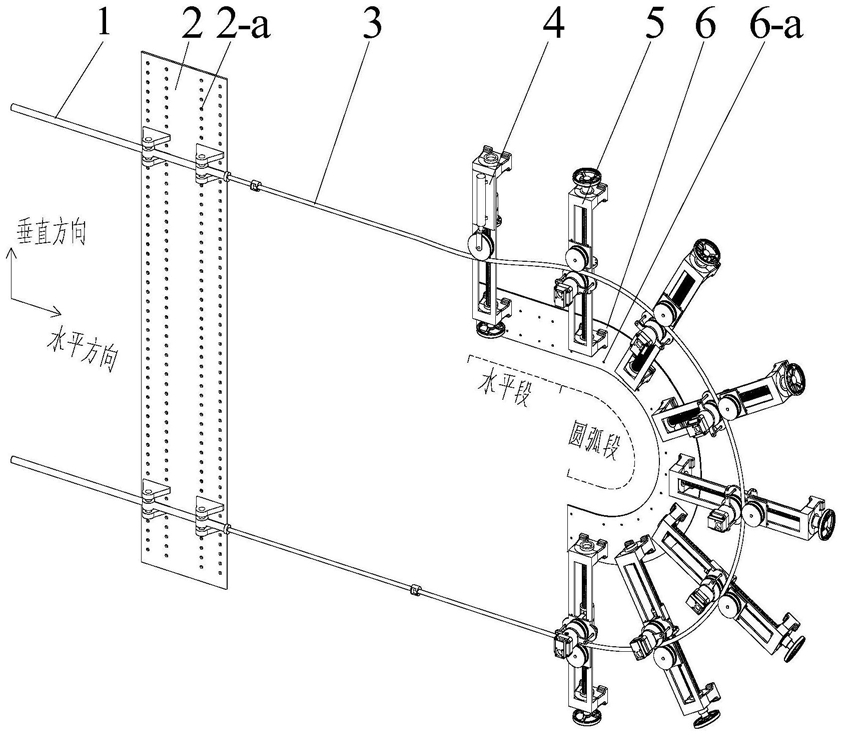 1 2 2-a 3 4 5 6 6-a

垂直方向

水平方向

水平段

圆弧段