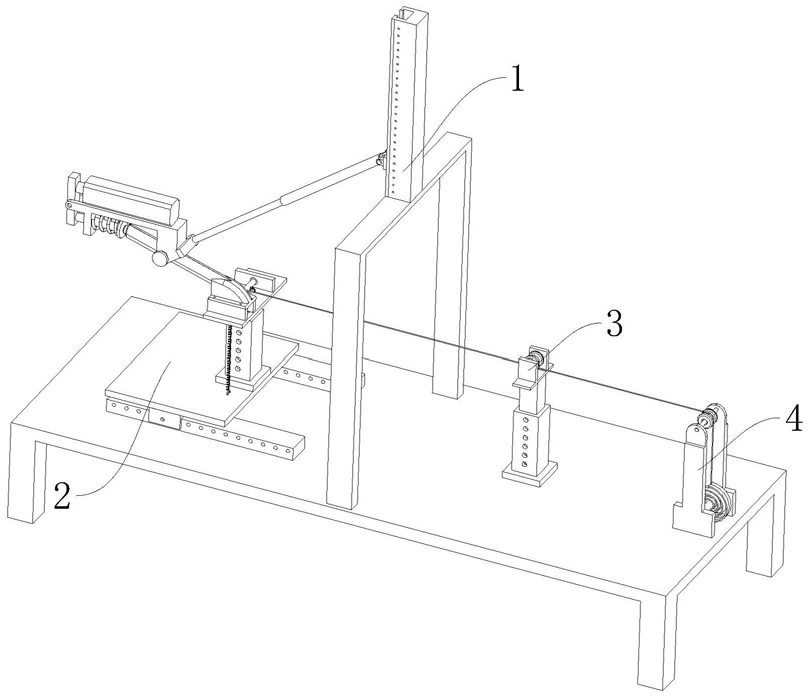 1
3
4
2