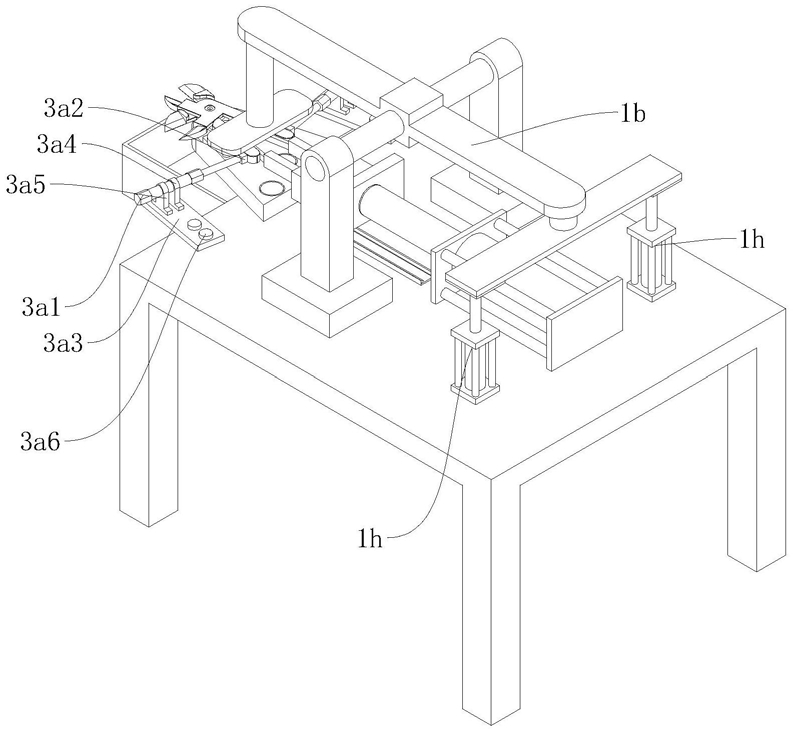 3a2
3a4
3a5
1b
1h
3a1
3a3
3a6
1h