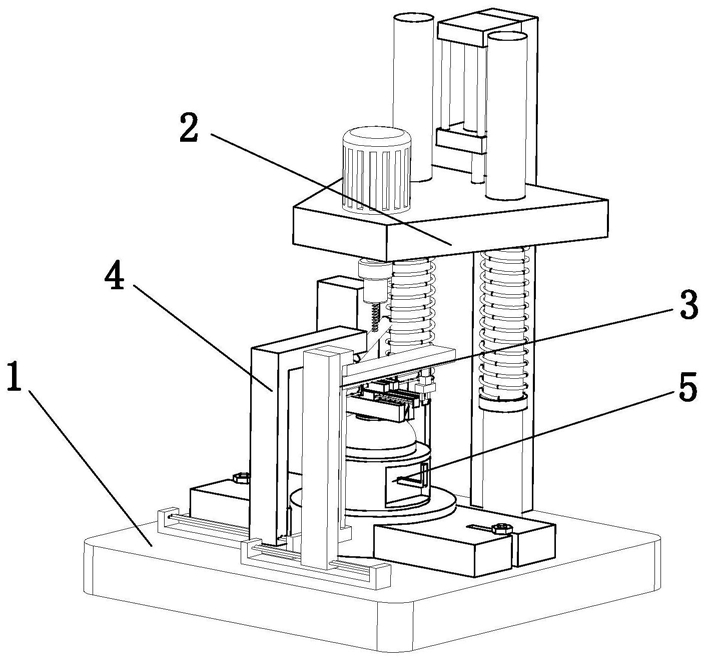 2
4
3
1
5