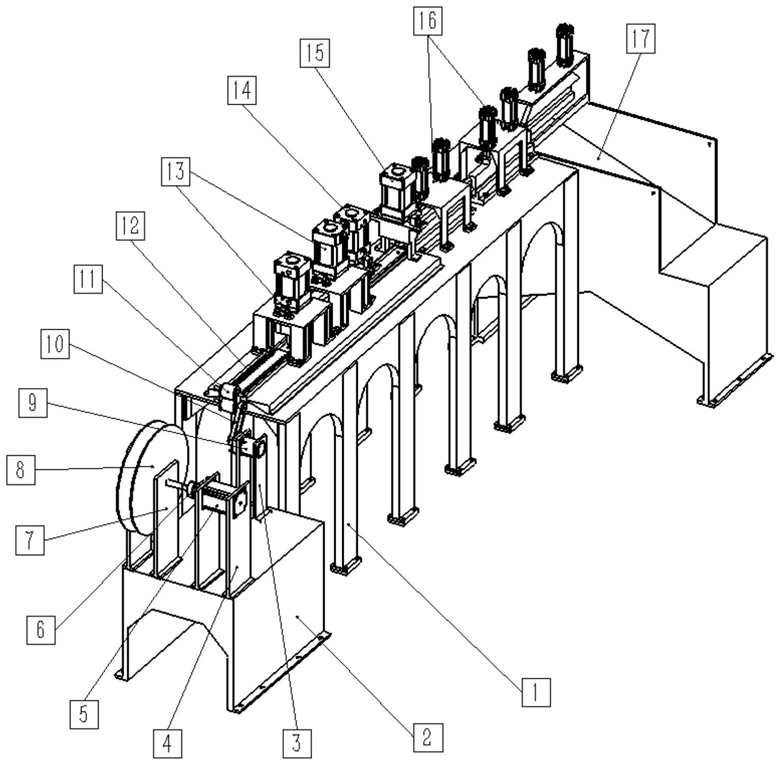 16
17
15
14
13
12
11
10
9
8
7
6
5
4
3
2
1