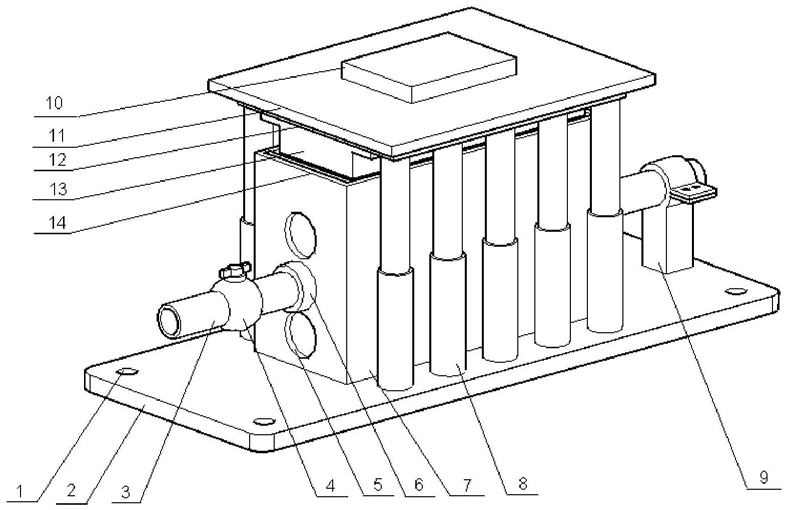 10
11
12
13
14
1
2
3
4
5
6
7
8
9